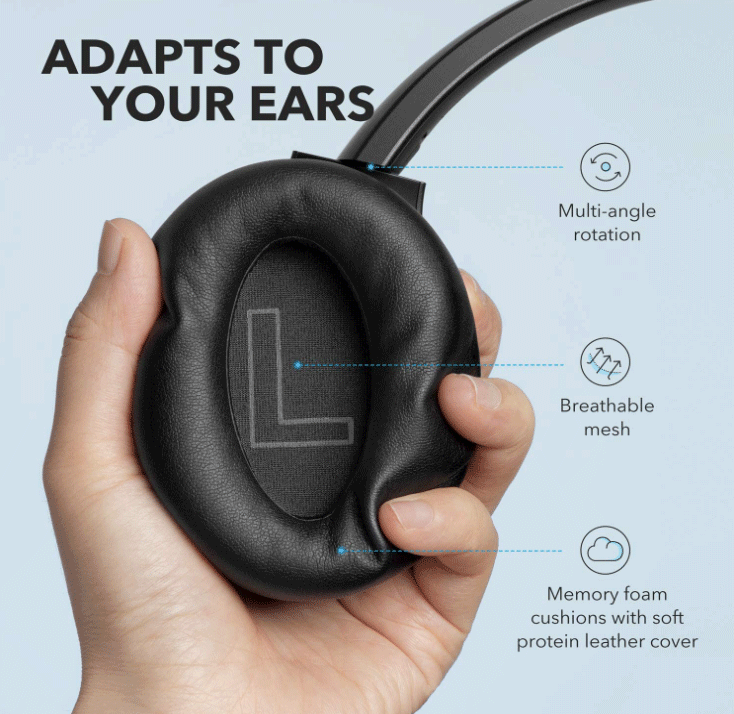 ADAPTS TO YOUR EARS

Multi-angle rotation

L

Breathable mesh

Memory foam cushions with soft protein leather cover